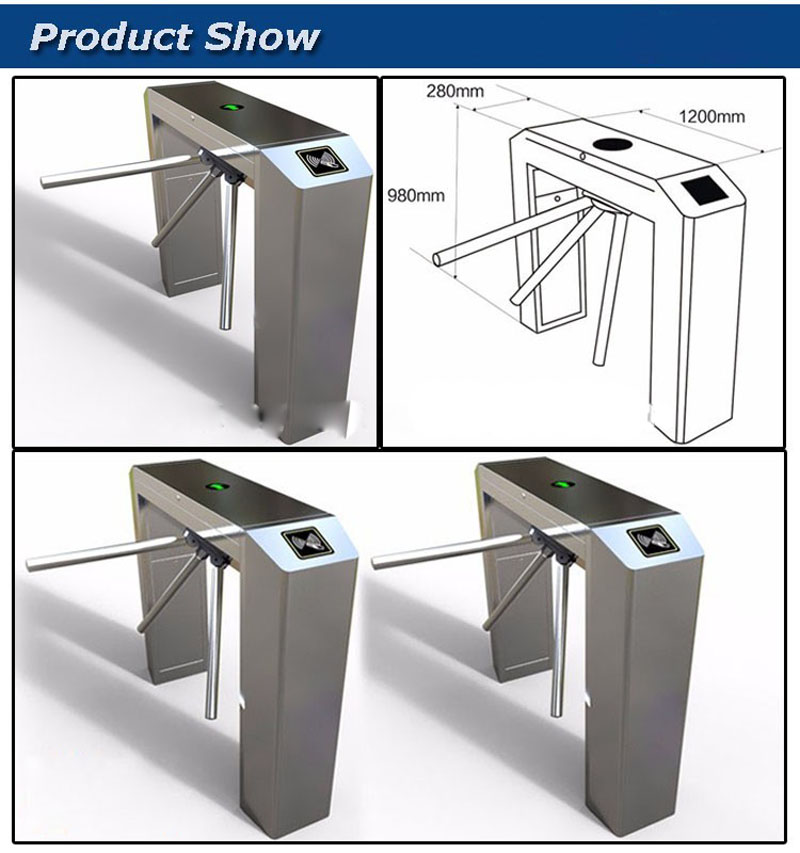 Product Show

280mm

1200mm

980mm