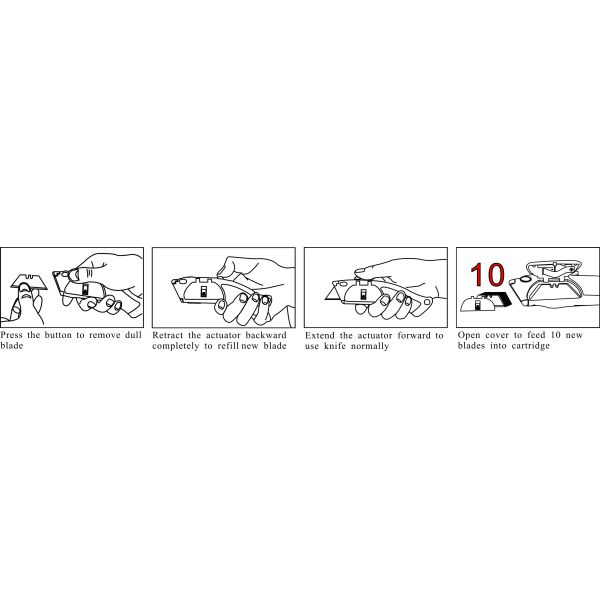 Press the button to remove dull blade

Retract the actuator backward completely to refill new blade

Extend the actuator forward to use knife normally

10

Open cover to feed 10 new blades into cartridge