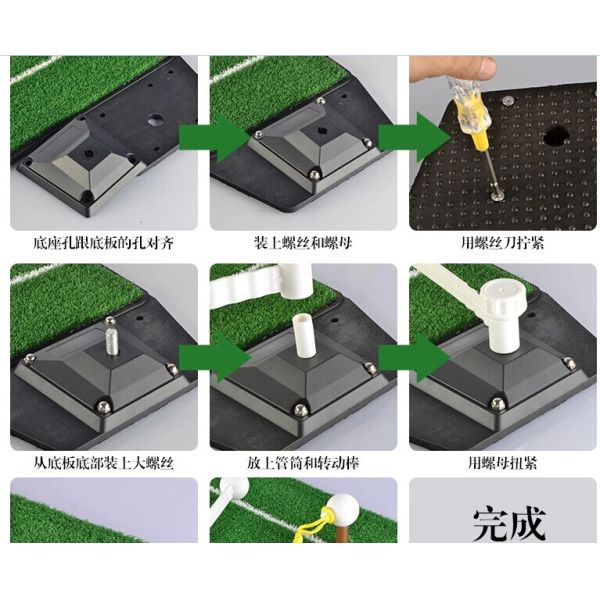 底座孔跟底板的孔对齐

装上螺丝和螺母

用螺丝刀拧紧

从底板底部装上大螺丝

放上管筒和转动棒

用螺母扭紧

完成