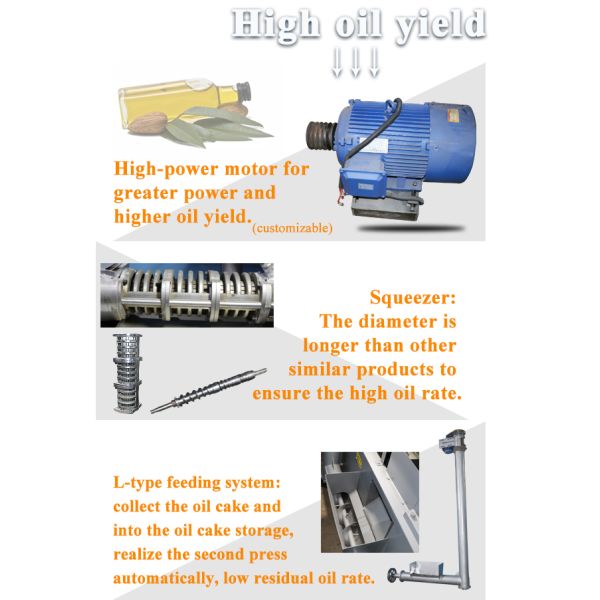 High oil yield

High-power motor for greater power and higher oil yield. (customizable)

Squeezer: The diameter is longer than other similar products to ensure the high oil rate.

L-type feeding system: collect the oil cake and into the oil cake storage, realize the second press automatically, low residual oil rate.