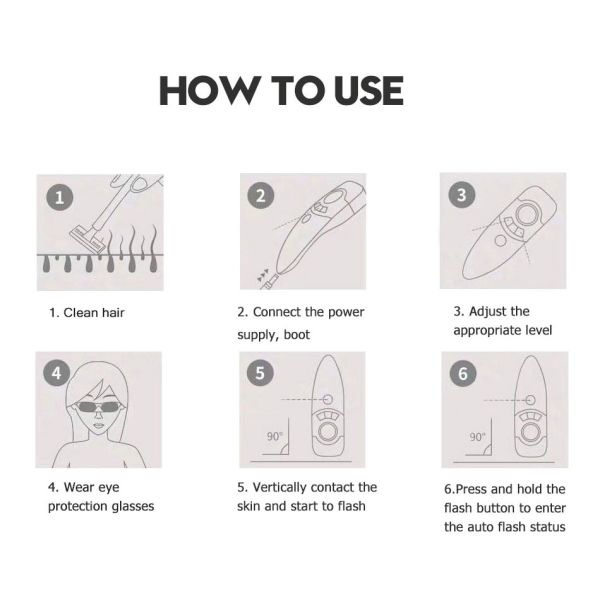 HOW TO USE

1

1. Clean hair

2

2. Connect the power supply, boot

3

3. Adjust the appropriate level

4

4. Wear eye protection glasses

5

90°

5. Vertically contact the skin and start to flash

6

90°

6.Press and hold the flash button to enter the auto flash status