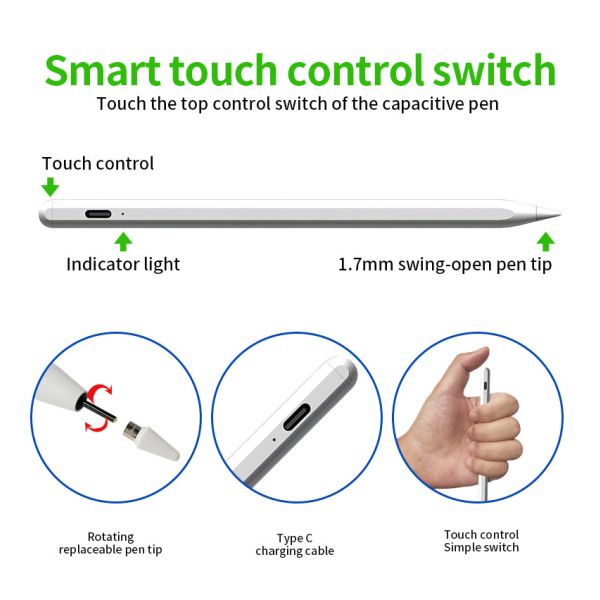 Smart touch control switch

Touch the top control switch of the capacitive pen

Touch control

Indicator light

1.7mm swing-open pen tip

Rotating replaceable pen tip

Type C charging cable

Touch control Simple switch