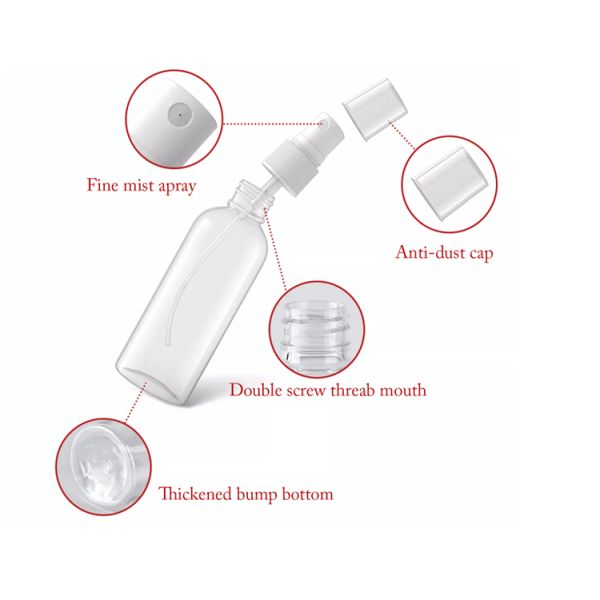 Fine mist apray

Anti-dust cap

Double screw threab mouth

Thickened bump bottom