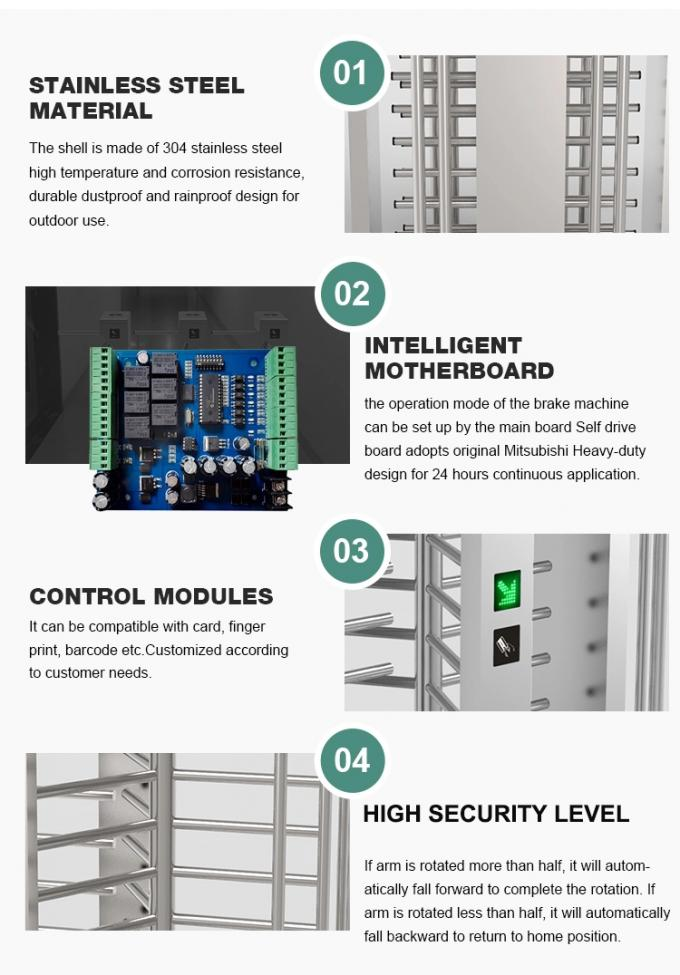 01

STAINLESS STEEL MATERIAL

The shell is made of 304 stainless steel high temperature and corrosion resistance, durable dustproof and rainproof design for outdoor use.

02

INTELLIGENT MOTHERBOARD

the operation mode of the brake machine can be set up by the main board Self drive board adopts original Mitsubishi Heavy-duty design for 24 hours continuous application.

03

CONTROL MODULES

It can be compatible with card, finger print, barcode etc.Customized according to customer needs.

04

HIGH SECURITY LEVEL

If arm is rotated more than half, it will automatically fall forward to complete the rotation. If arm is rotated less than half, it will automatically fall backward to return to home position.