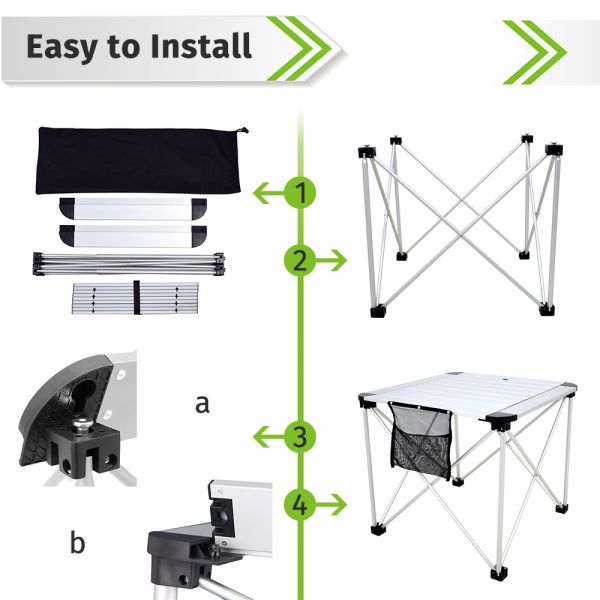 Easy to Install

1

2

a

3

4

b