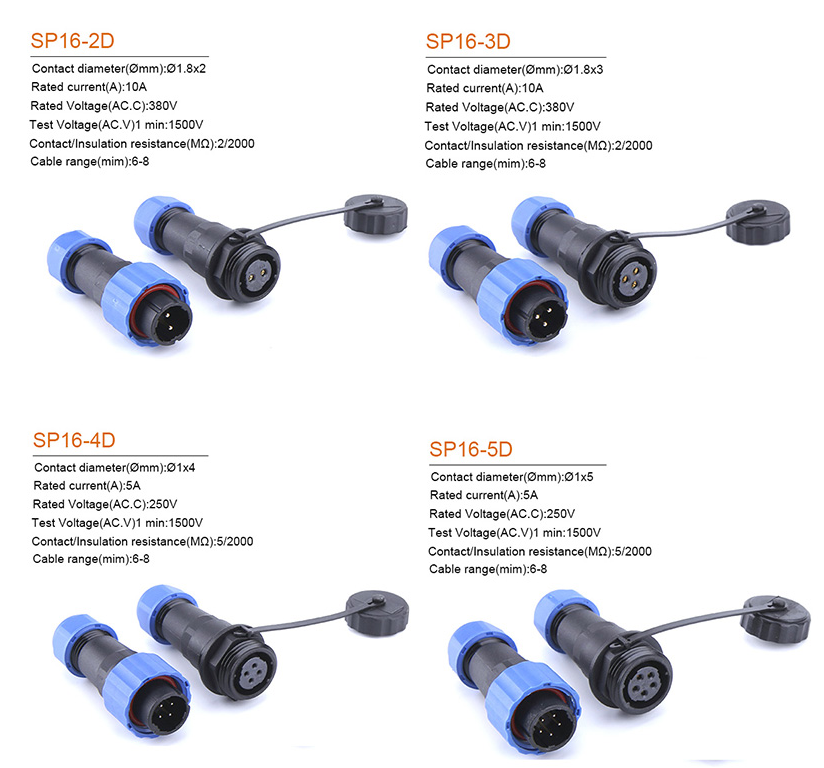 SP16-2D

Contact diameter(Ømm):Ø1.8x2
Rated current(A):10A
Rated Voltage(AC.C):380V
Test Voltage(AC.V)1 min:1500V
Contact/Insulation resistance(MΩ):2/2000
Cable range(mim):6-8

SP16-3D

Contact diameter(Ømm):Ø1.8x3
Rated current(A):10A
Rated Voltage(AC.C):380V
Test Voltage(AC.V)1 min:1500V
Contact/Insulation resistance(MΩ):2/2000
Cable range(mim):6-8

SP16-4D

Contact diameter(Ømm):Ø1x4
Rated current(A):5A
Rated Voltage(AC.C):250V
Test Voltage(AC.V)1 min:1500V
Contact/Insulation resistance(MΩ):5/2000
Cable range(mim):6-8

SP16-5D

Contact diameter(Ømm):Ø1x5
Rated current(A):5A
Rated Voltage(AC.C):250V
Test Voltage(AC.V)1 min:1500V
Contact/Insulation resistance(MΩ):5/2000
Cable range(mim):6-8