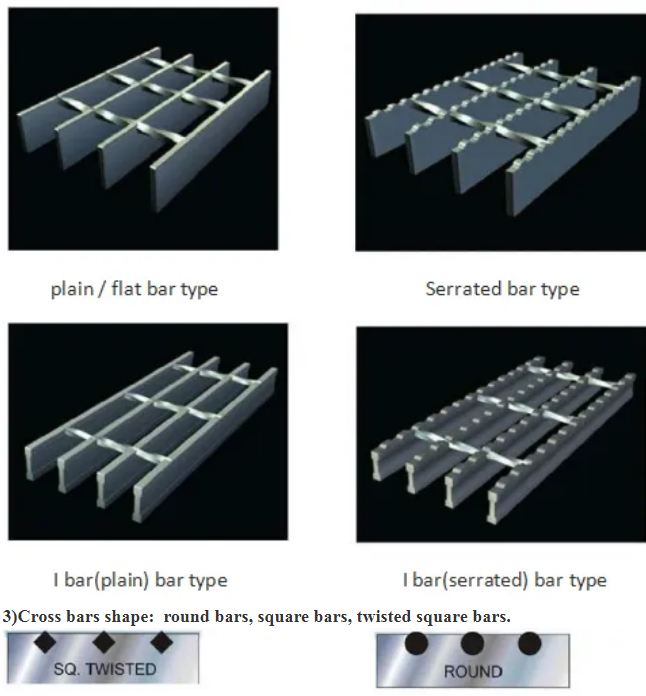 plain / flat bar type

Serrated bar type

I bar(plain) bar type

I bar(serrated) bar type

3)Cross bars shape: round bars, square bars, twisted square bars.

SQ. TWISTED

ROUND