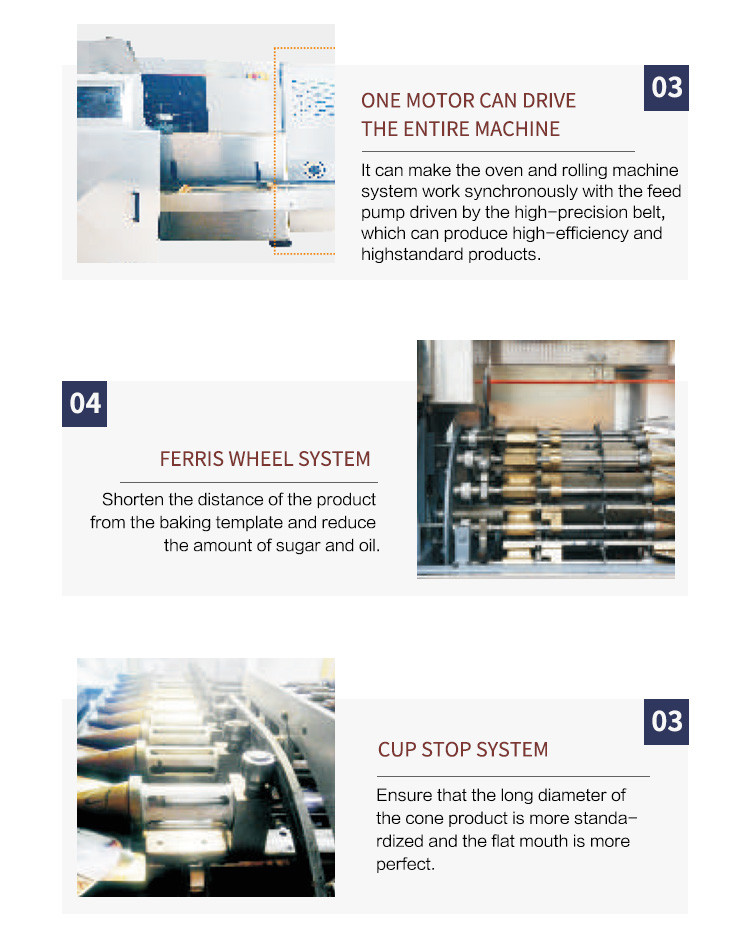 03

ONE MOTOR CAN DRIVE THE ENTIRE MACHINE

It can make the oven and rolling machine system work synchronously with the feed pump driven by the high-precision belt, which can produce high-efficiency and highstandard products.

04

FERRIS WHEEL SYSTEM

Shorten the distance of the product from the baking template and reduce the amount of sugar and oil.

03

CUP STOP SYSTEM

Ensure that the long diameter of the cone product is more standardized and the flat mouth is more perfect.