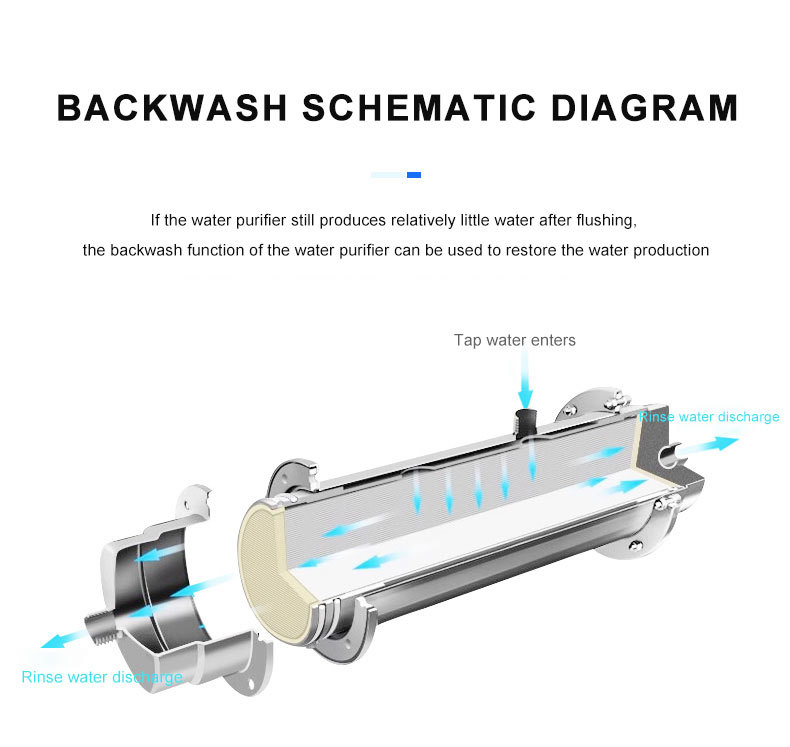 BACKWASH SCHEMATIC DIAGRAM

If the water purifier still produces relatively little water after flushing, the backwash function of the water purifier can be used to restore the water production

Tap water enters

Rinse water discharge

Rinse water discharge