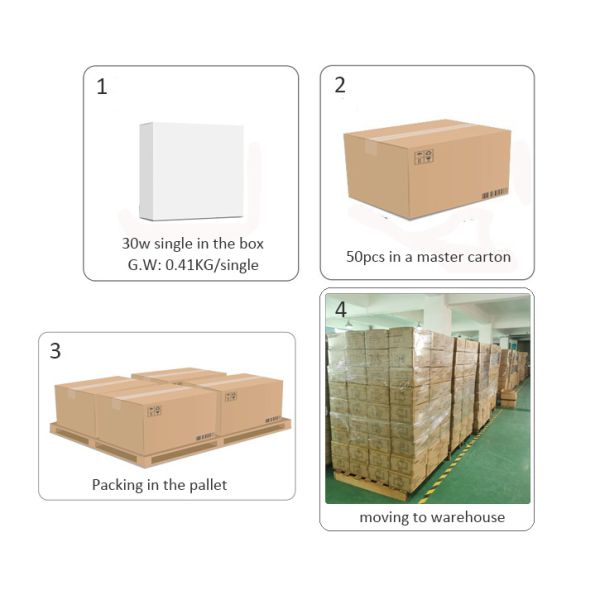 1

30w single in the box
G.W: 0.41KG/single

2

50pcs in a master carton

3

Packing in the pallet

4

moving to warehouse