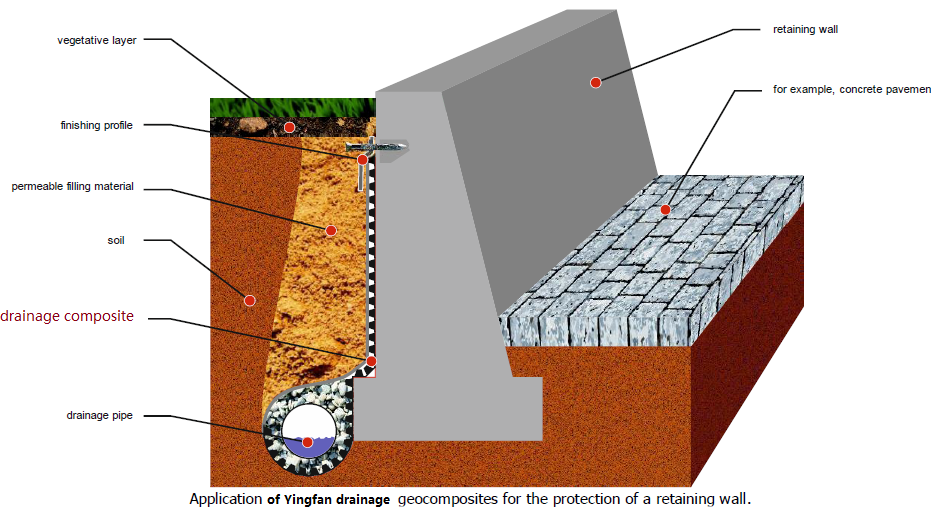 vegetative layer

finishing profile

permeable filling material

soil

drainage composite

drainage pipe

retaining wall

for example, concrete pavemen

Application of Yingfan drainage geocomposites for the protection of a retaining wall.