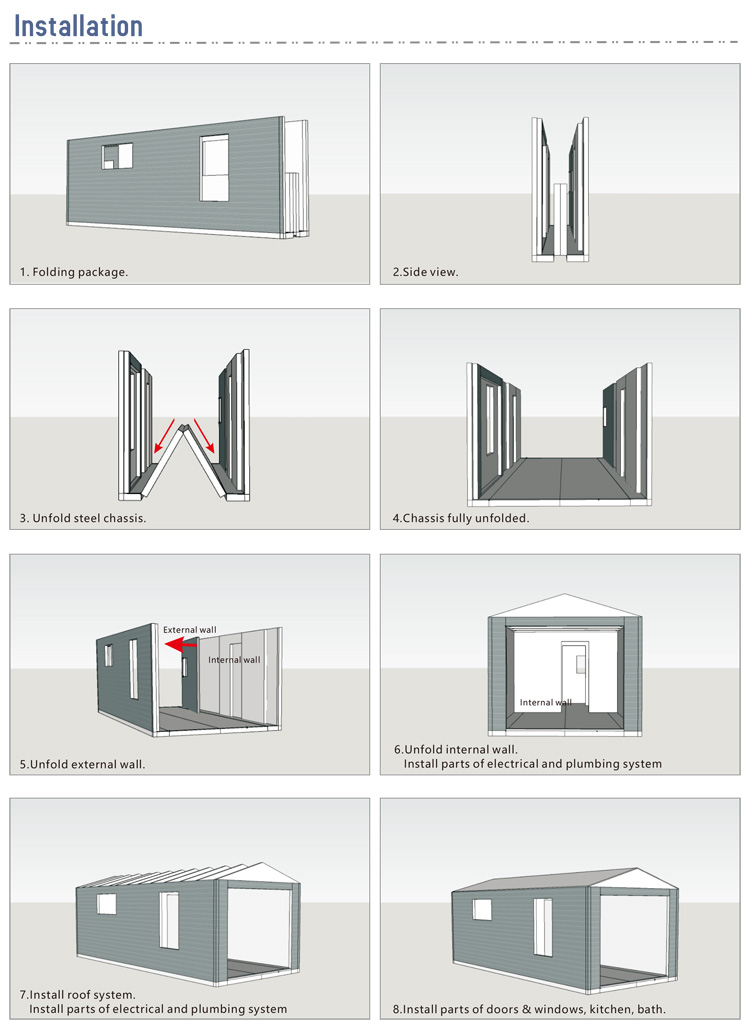 Installation

1. Folding package.

2.Side view.

3. Unfold steel chassis.

4.Chassis fully unfolded.

External wall

Internal wall

5.Unfold external wall.

Internal wall

6.Unfold internal wall.
Install parts of electrical and plumbing system

7.Install roof system.
Install parts of electrical and plumbing system

8.Install parts of doors & windows, kitchen, bath.