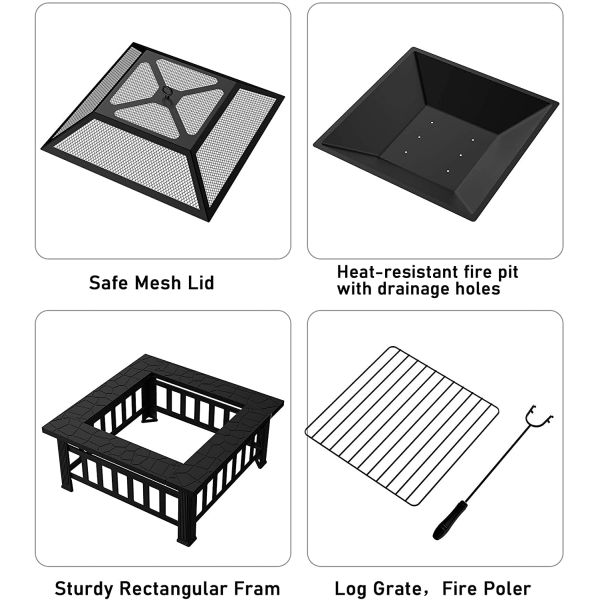 Safe Mesh Lid

Heat-resistant fire pit with drainage holes

Sturdy Rectangular Fram

Log Grate, Fire Poler