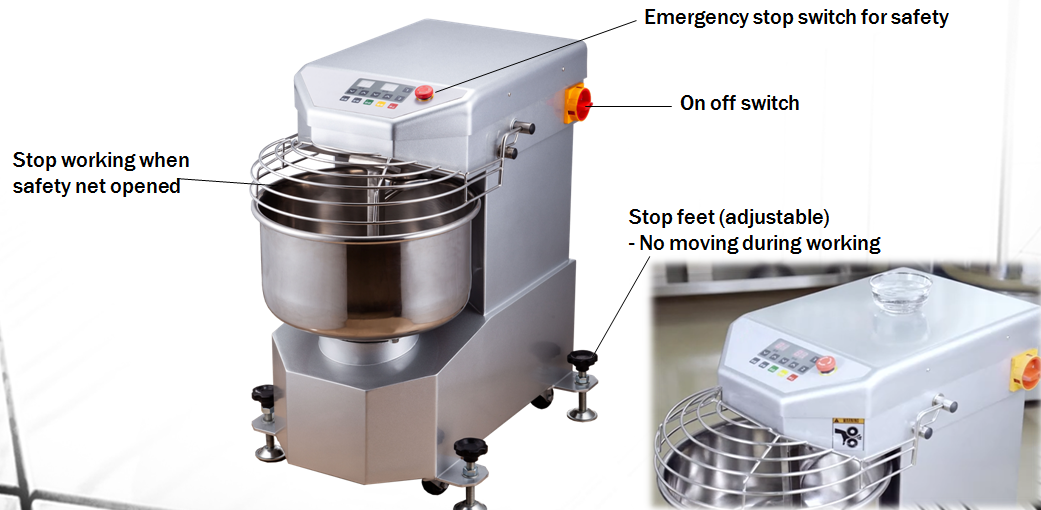 Emergency stop switch for safety

On off switch

Stop working when safety net opened

Stop feet (adjustable)
- No moving during working