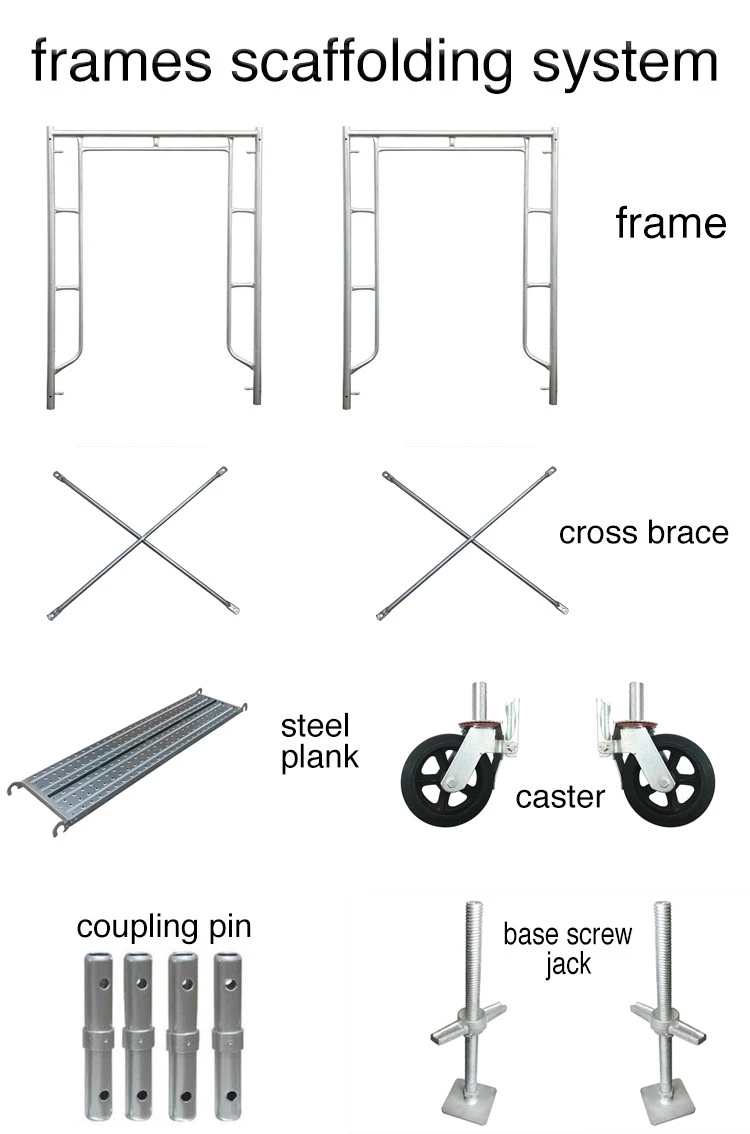 frames scaffolding system

frame

cross brace

steel plank

caster

coupling pin

base screw jack