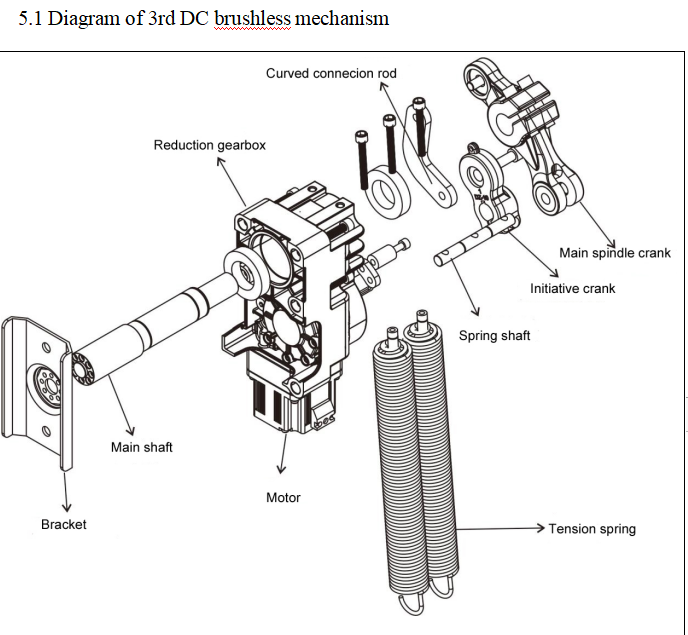 5.1 Diagram of 3rd DC brushless mechanism

Curved connecion rod

Reduction gearbox

Main spindle crank

Initiative crank

Spring shaft

Main shaft

Motor

Bracket

Tension spring