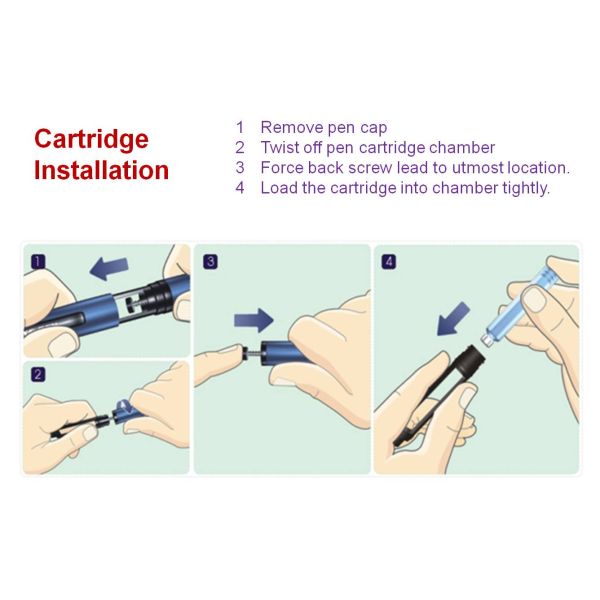 Cartridge Installation

1 Remove pen cap
2 Twist off pen cartridge chamber
3 Force back screw lead to utmost location.
4 Load the cartridge into chamber tightly.

1

2

3

4