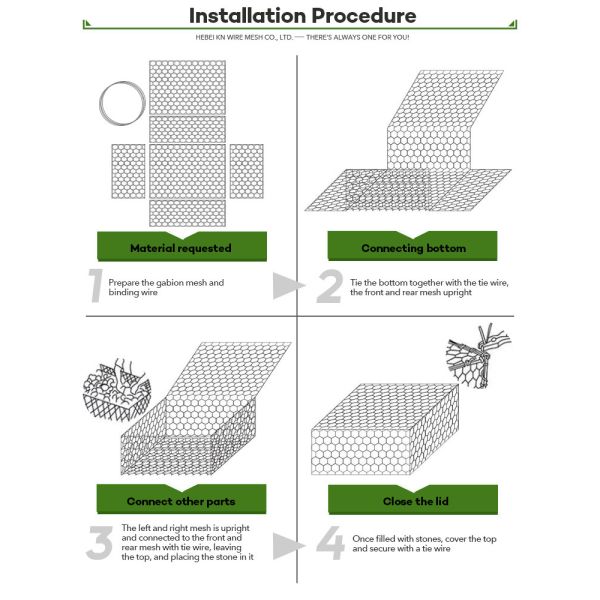 Installation Procedure

HEBEI KN WIRE MESH CO., LTD. — THERE'S ALWAYS ONE FOR YOU!

Material requested

1 Prepare the gabion mesh and binding wire

Connecting bottom

2 Tie the bottom together with the tie wire, the front and rear mesh upright

Connect other parts

3 The left and right mesh is upright and connected to the front and rear mesh with tie wire, leaving the top, and placing the stone in it

Close the lid

4 Once filled with stones, cover the top and secure with a tie wire