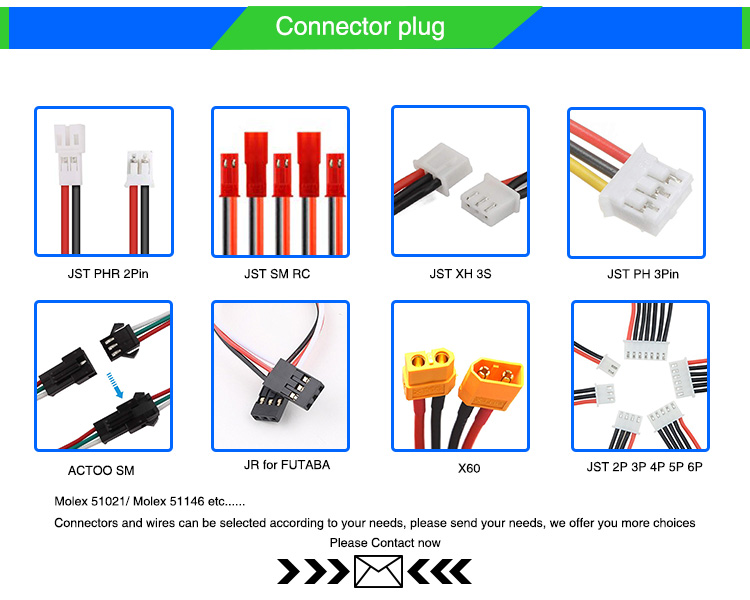 Connector plug

JST PHR 2Pin

JST SM RC

JST XH 3S

JST PH 3Pin

ACTOO SM

JR for FUTABA

X60

JST 2P 3P 4P 5P 6P

Molex 51021/ Molex 51146 etc......

Connectors and wires can be selected according to your needs, please send your needs, we offer you more choices

Please Contact now