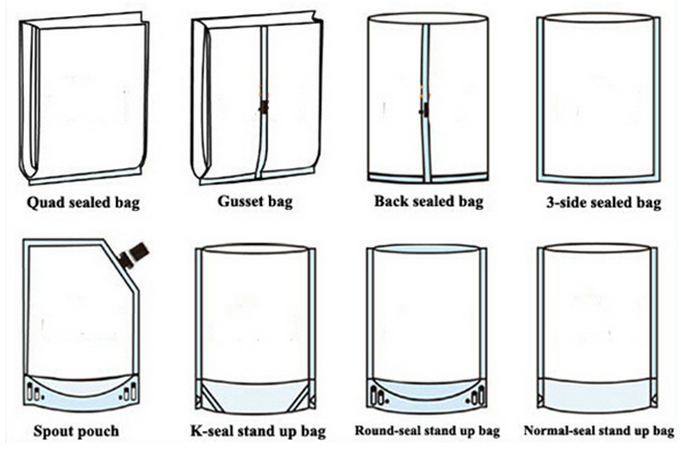 Quad sealed bag

Gusset bag

Back sealed bag

3-side sealed bag

Spout pouch

K-seal stand up bag

Round-seal stand up bag

Normal-seal stand up bag