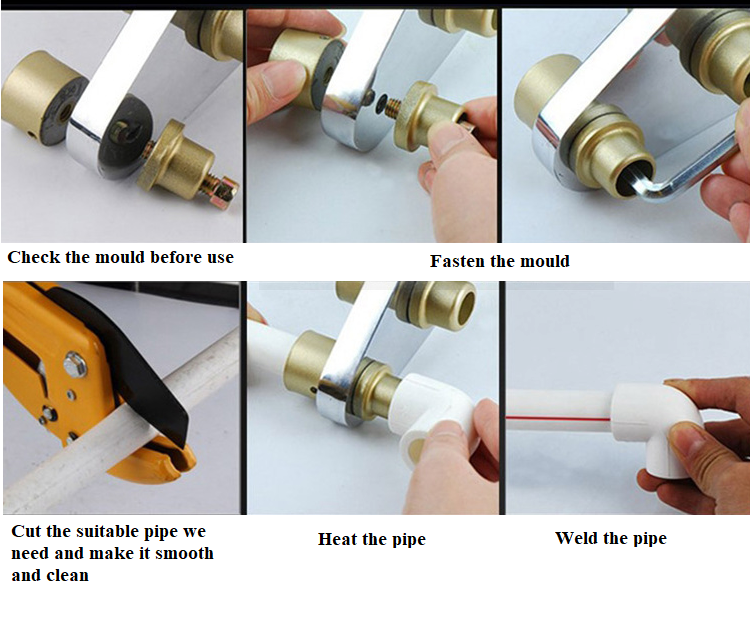 Check the mould before use

Fasten the mould

Cut the suitable pipe we need and make it smooth and clean

Heat the pipe

Weld the pipe