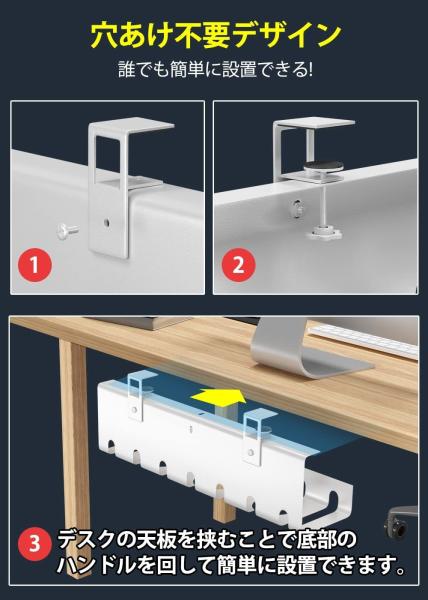 穴あけ不要デザイン

誰でも簡単に設置できる!

1

2

3 デスクの天板を挟むことで底部のハンドルを回して簡単に設置できます。