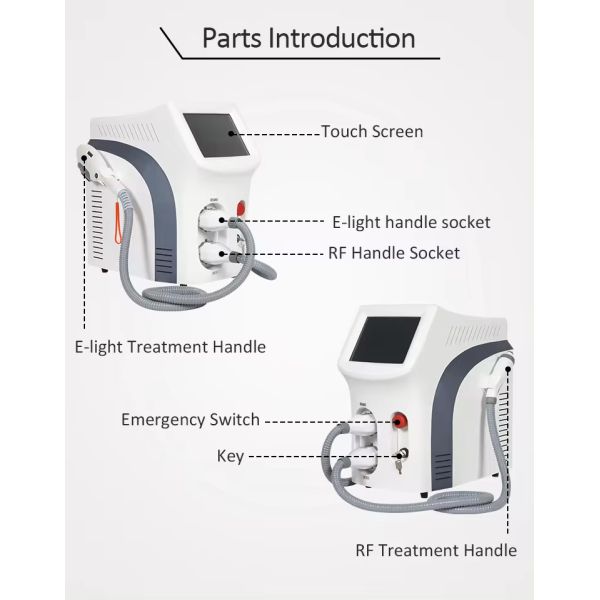 Parts Introduction

Touch Screen

E-light handle socket

RF Handle Socket

E-light Treatment Handle

Emergency Switch

Key

RF Treatment Handle