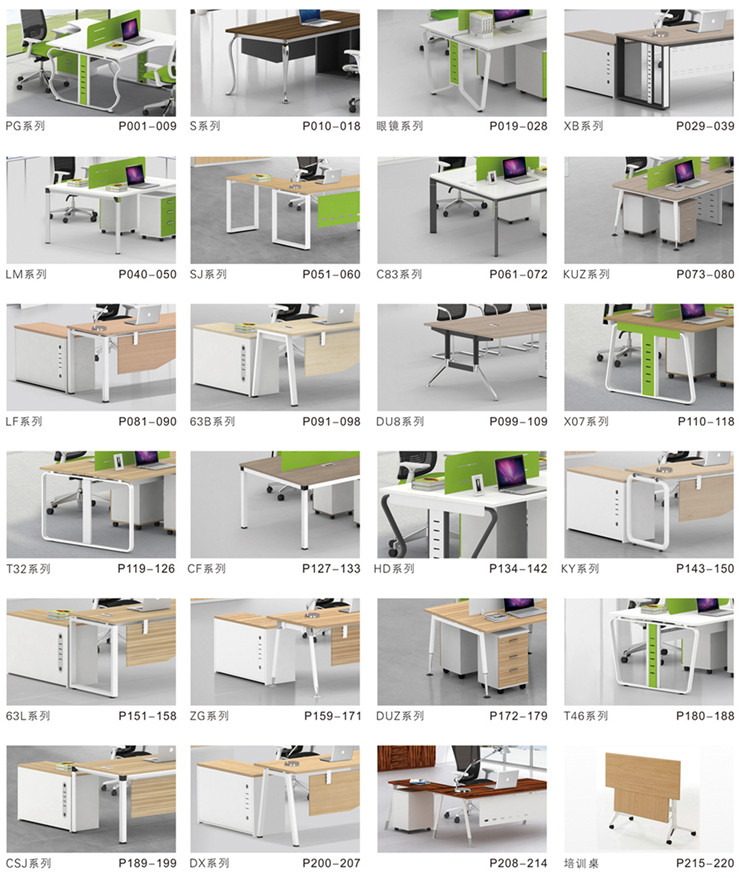 PG系列 P001-009
S系列 P010-018
眼镜系列 P019-028
XB系列 P029-039

LM系列 P040-050
SJ系列 P051-060
C83系列 P061-072
KUZ系列 P073-080

LF系列 P081-090
63B系列 P091-098
DU8系列 P099-109
X07系列 P110-118

T32系列 P119-126
CF系列 P127-133
HD系列 P134-142
KY系列 P143-150

63L系列 P151-158
ZG系列 P159-171
DUZ系列 P172-179
T46系列 P180-188

CSJ系列 P189-199
DX系列 P200-207
P208-214
培训桌 P215-220