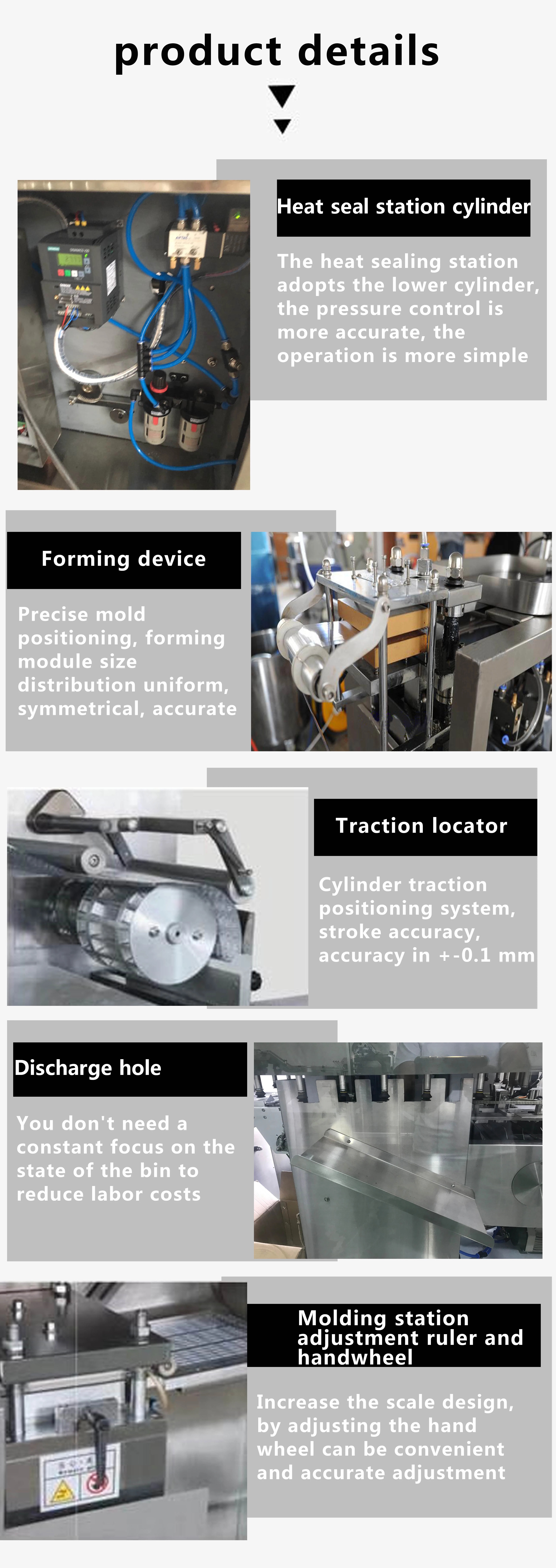 product details

Heat seal station cylinder

The heat sealing station adopts the lower cylinder, the pressure control is more accurate, the operation is more simple

Forming device

Precise mold positioning, forming module size distribution uniform, symmetrical, accurate

Traction locator

Cylinder traction positioning system, stroke accuracy, accuracy in +-0.1 mm

Discharge hole

You don't need a constant focus on the state of the bin to reduce labor costs

Molding station adjustment ruler and handwheel

Increase the scale design, by adjusting the hand wheel can be convenient and accurate adjustment