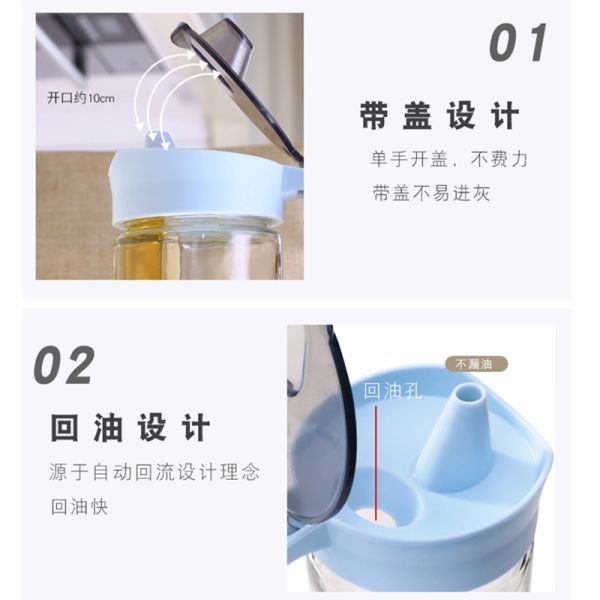 开口约10cm

01

带盖设计

单手开盖，不费力

带盖不易进灰

02

回油设计

源于自动回流设计理念

回油快

不漏油

回油孔