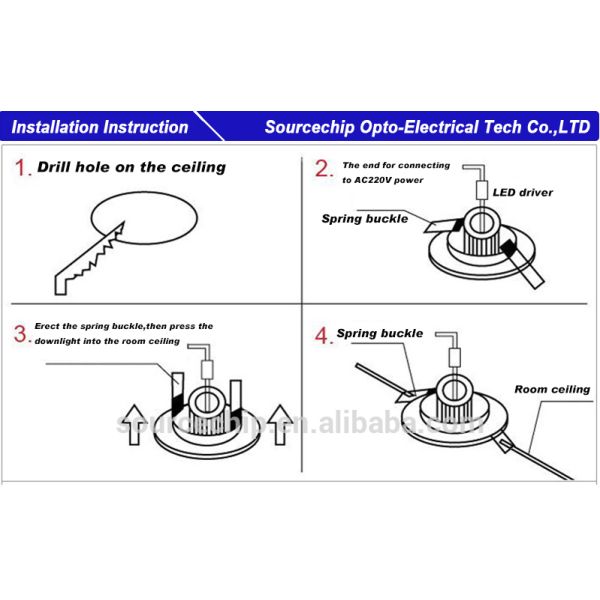 Installation Instruction

Sourcechip Opto-Electrical Tech Co.,LTD

1. Drill hole on the ceiling

2. The end for connecting to AC220V power

LED driver

Spring buckle

3. Erect the spring buckle,then press the downlight into the room ceiling

4. Spring buckle

Room ceiling

sourcechip.en.alibaba.com