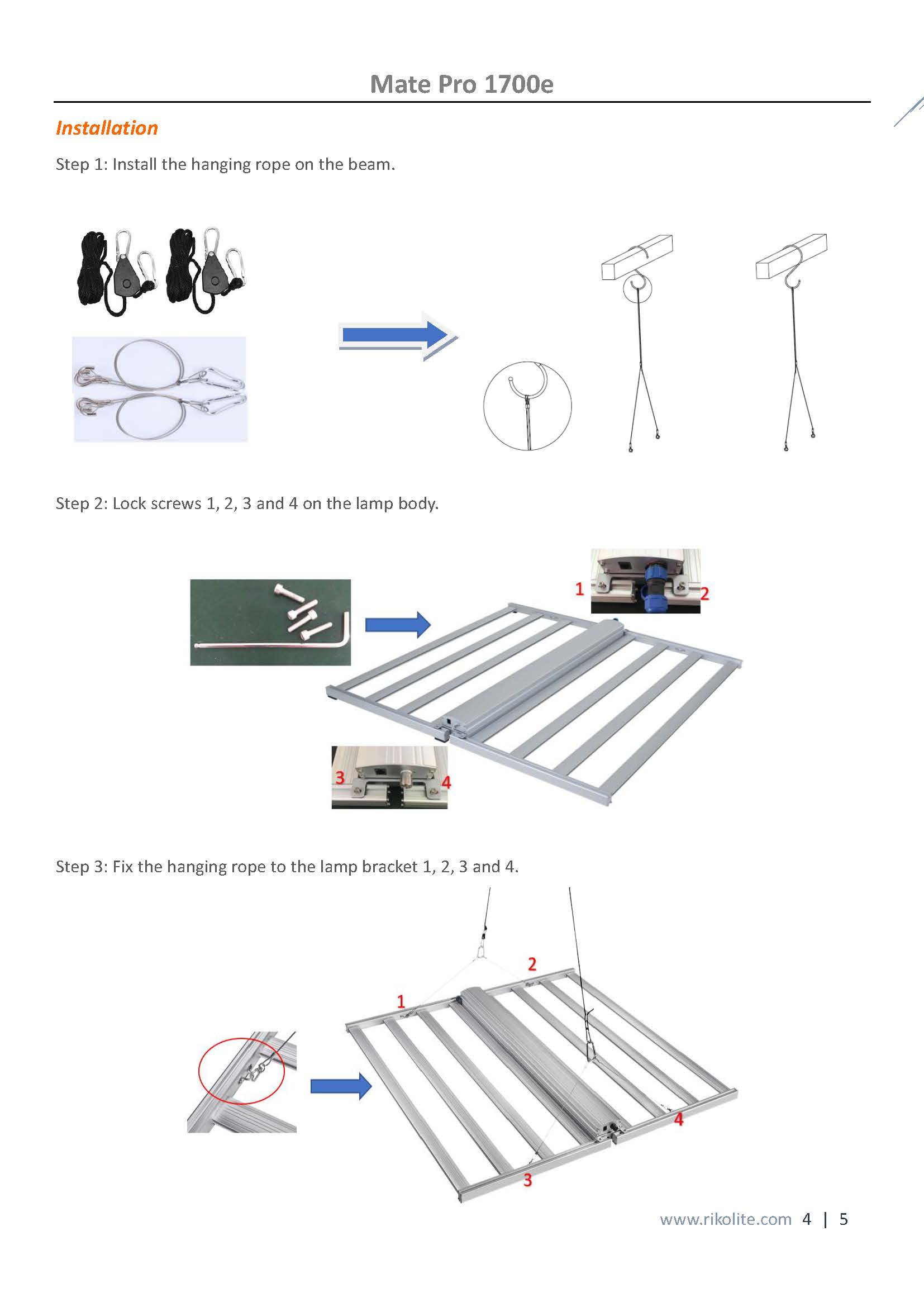 Mate Pro 1700e

Installation

Step 1: Install the hanging rope on the beam.

Step 2: Lock screws 1, 2, 3 and 4 on the lamp body.

1

2

3

4

Step 3: Fix the hanging rope to the lamp bracket 1, 2, 3 and 4.

2

1

4

3

www.rikolite.com 4 | 5