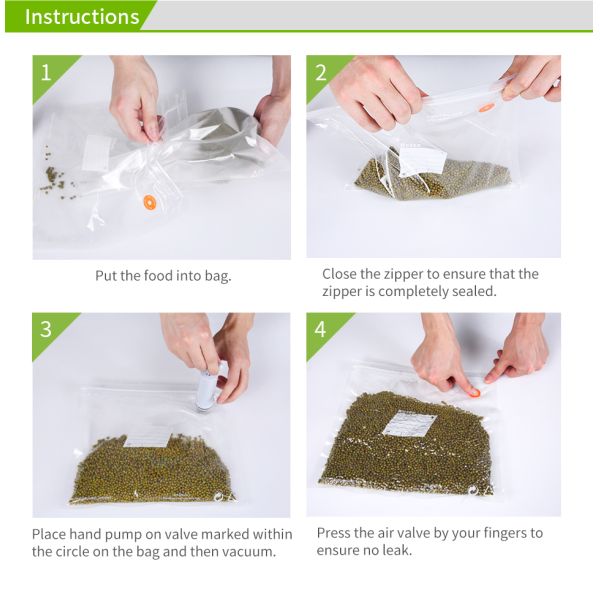 Instructions

1

Put the food into bag.

2

Close the zipper to ensure that the zipper is completely sealed.

3

Place hand pump on valve marked within the circle on the bag and then vacuum.

4

Press the air valve by your fingers to ensure no leak.