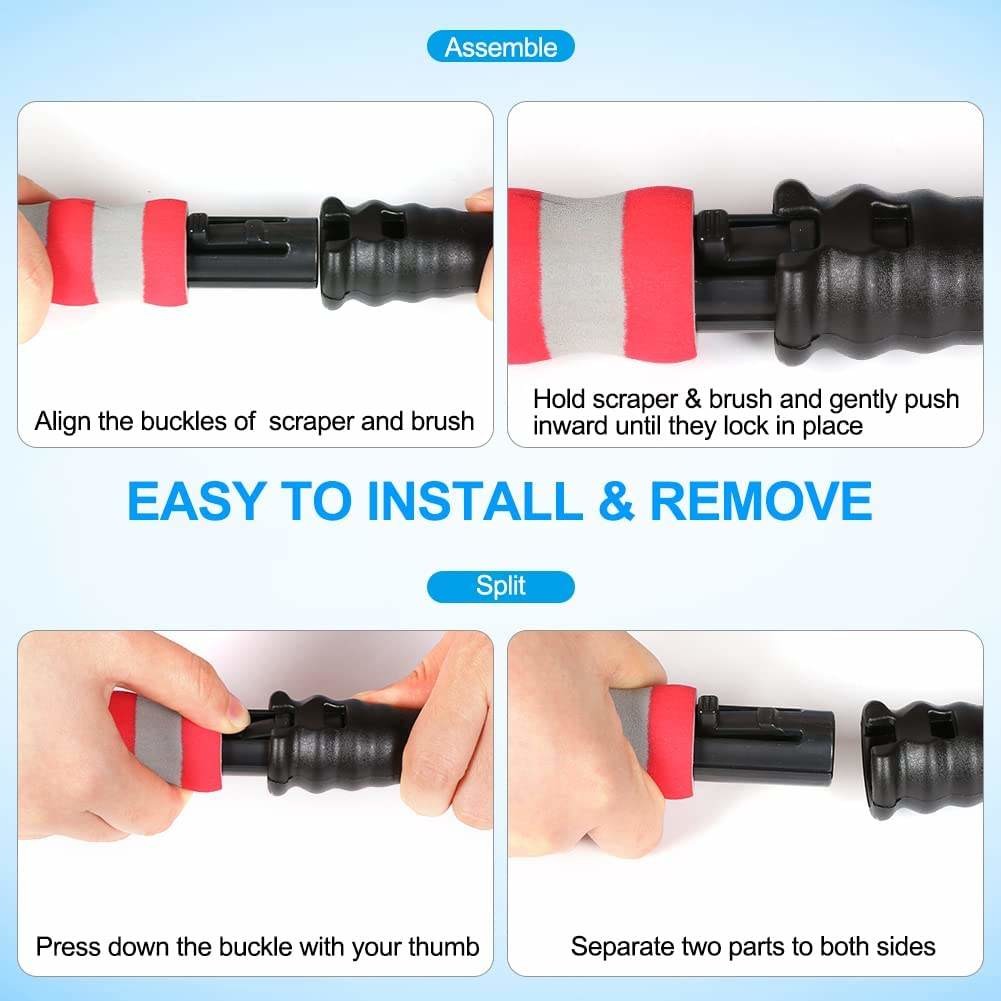 Assemble

Align the buckles of scraper and brush

Hold scraper & brush and gently push inward until they lock in place

EASY TO INSTALL & REMOVE

Split

Press down the buckle with your thumb

Separate two parts to both sides