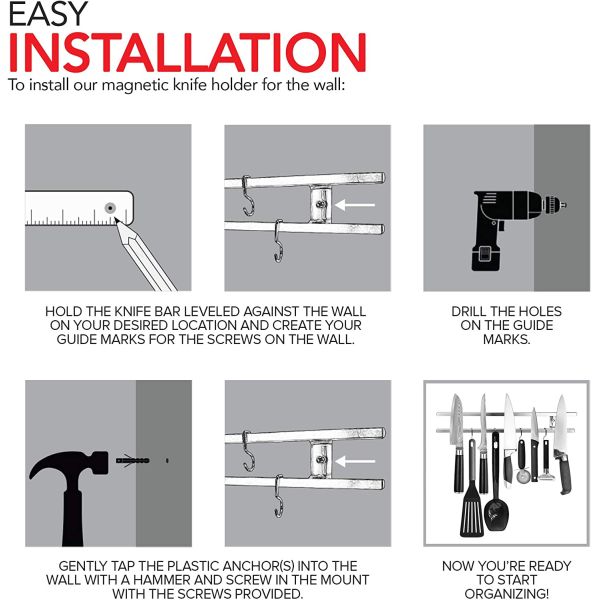 EASY
INSTALLATION
To install our magnetic knife holder for the wall:

HOLD THE KNIFE BAR LEVELED AGAINST THE WALL ON YOUR DESIRED LOCATION AND CREATE YOUR GUIDE MARKS FOR THE SCREWS ON THE WALL.

DRILL THE HOLES ON THE GUIDE MARKS.

GENTLY TAP THE PLASTIC ANCHOR(S) INTO THE WALL WITH A HAMMER AND SCREW IN THE MOUNT WITH THE SCREWS PROVIDED.

NOW YOU'RE READY TO START ORGANIZING!