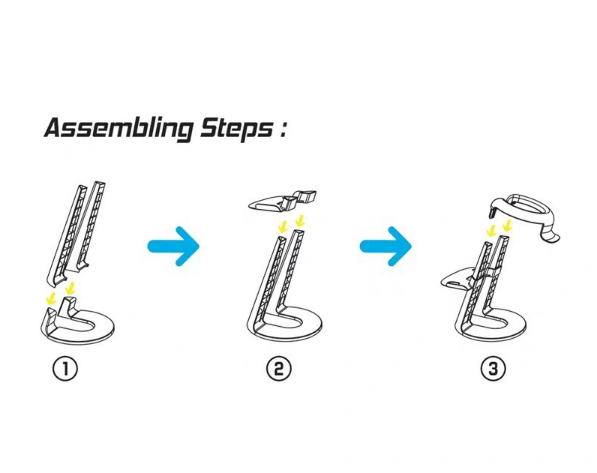 Assembling Steps :

①

②

③