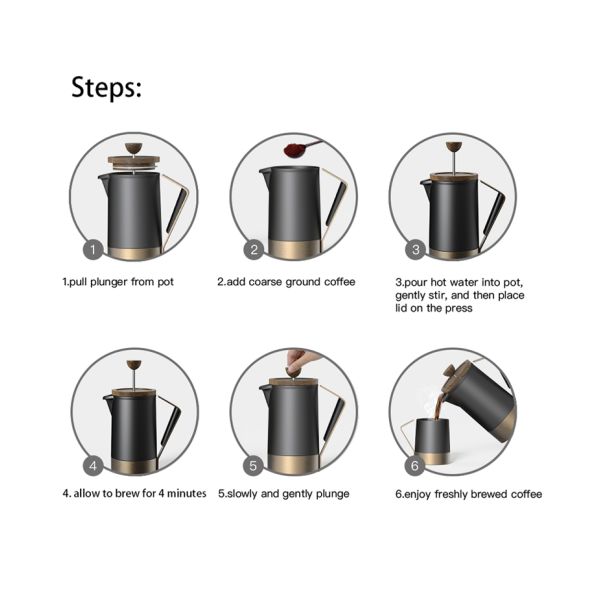 Steps:

1

1.pull plunger from pot

2

2.add coarse ground coffee

3

3.pour hot water into pot, gently stir, and then place lid on the press

4

4. allow to brew for 4 minutes

5

5.slowly and gently plunge

6

6.enjoy freshly brewed coffee