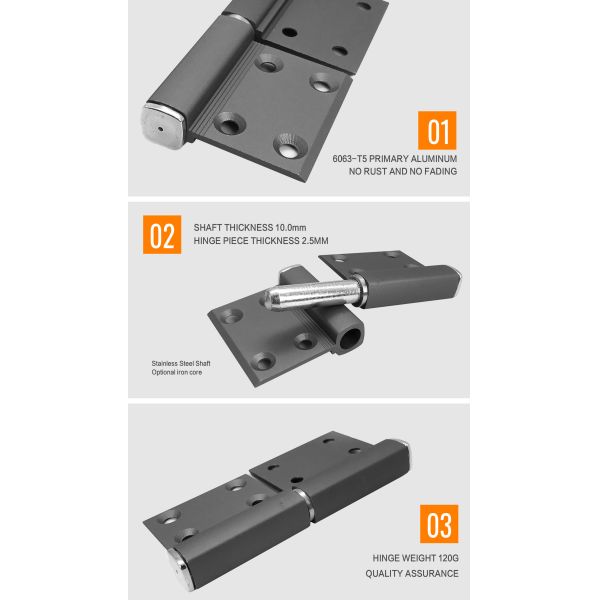 01

6063-T5 PRIMARY ALUMINUM
NO RUST AND NO FADING

02

SHAFT THICKNESS 10.0mm
HINGE PIECE THICKNESS 2.5MM

Stainless Steel Shaft
Optional iron core

03

HINGE WEIGHT 120G
QUALITY ASSURANCE