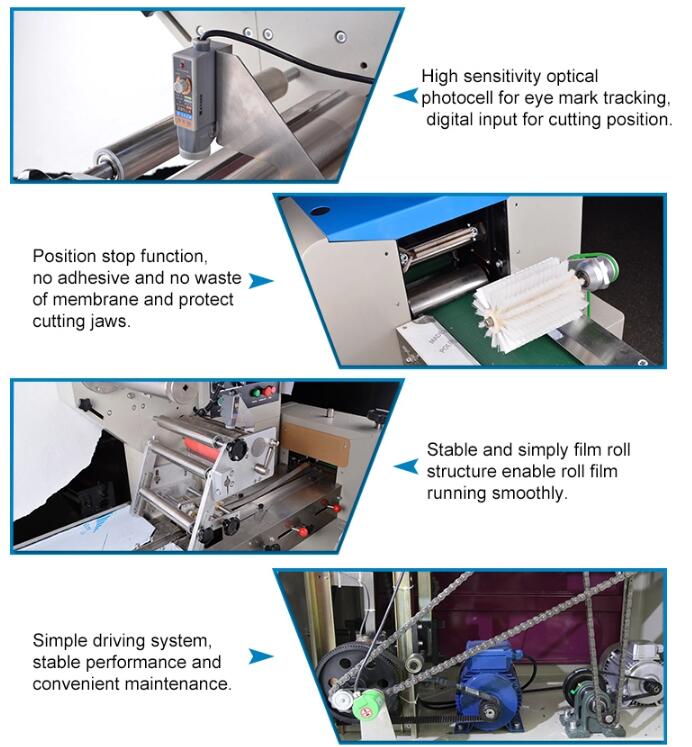 High sensitivity optical photocell for eye mark tracking, digital input for cutting position.

Position stop function, no adhesive and no waste of membrane and protect cutting jaws.

Stable and simply film roll structure enable roll film running smoothly.

Simple driving system, stable performance and convenient maintenance.