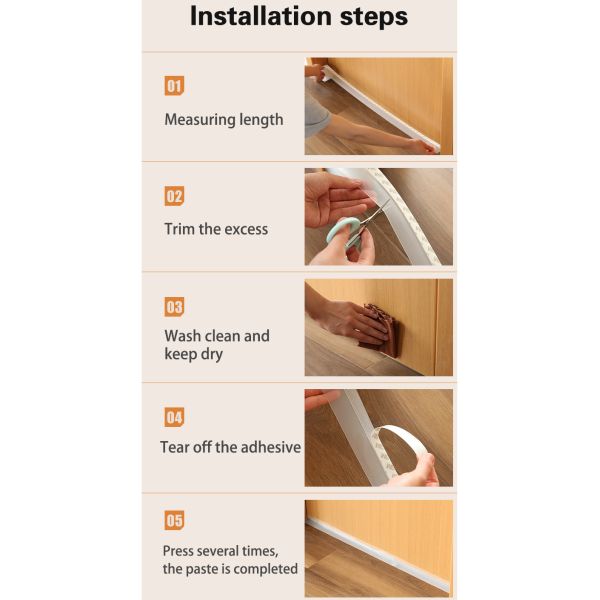 Installation steps

01

Measuring length

02

Trim the excess

03

Wash clean and keep dry

04

Tear off the adhesive

05

Press several times, the paste is completed