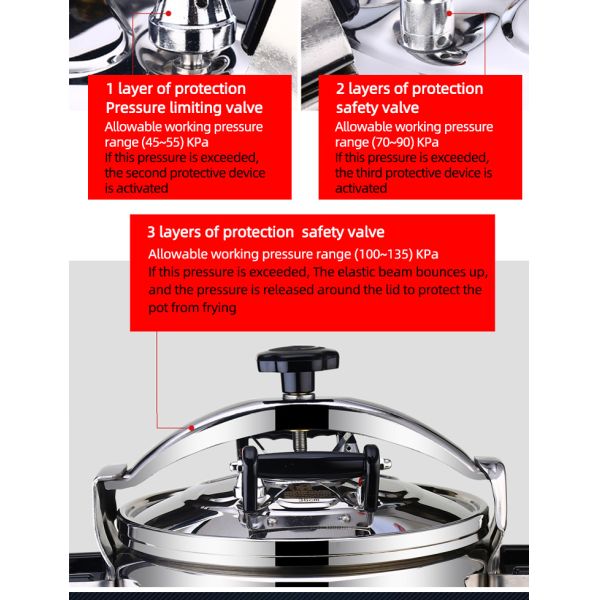 1 layer of protection
Pressure limiting valve
Allowable working pressure range (45~55) KPa
If this pressure is exceeded, the second protective device is activated

2 layers of protection
safety valve
Allowable working pressure range (70~90) KPa
If this pressure is exceeded, the third protective device is activated

3 layers of protection safety valve
Allowable working pressure range (100~135) KPa
If this pressure is exceeded, The elastic beam bounces up, and the pressure is released around the lid to protect the pot from frying