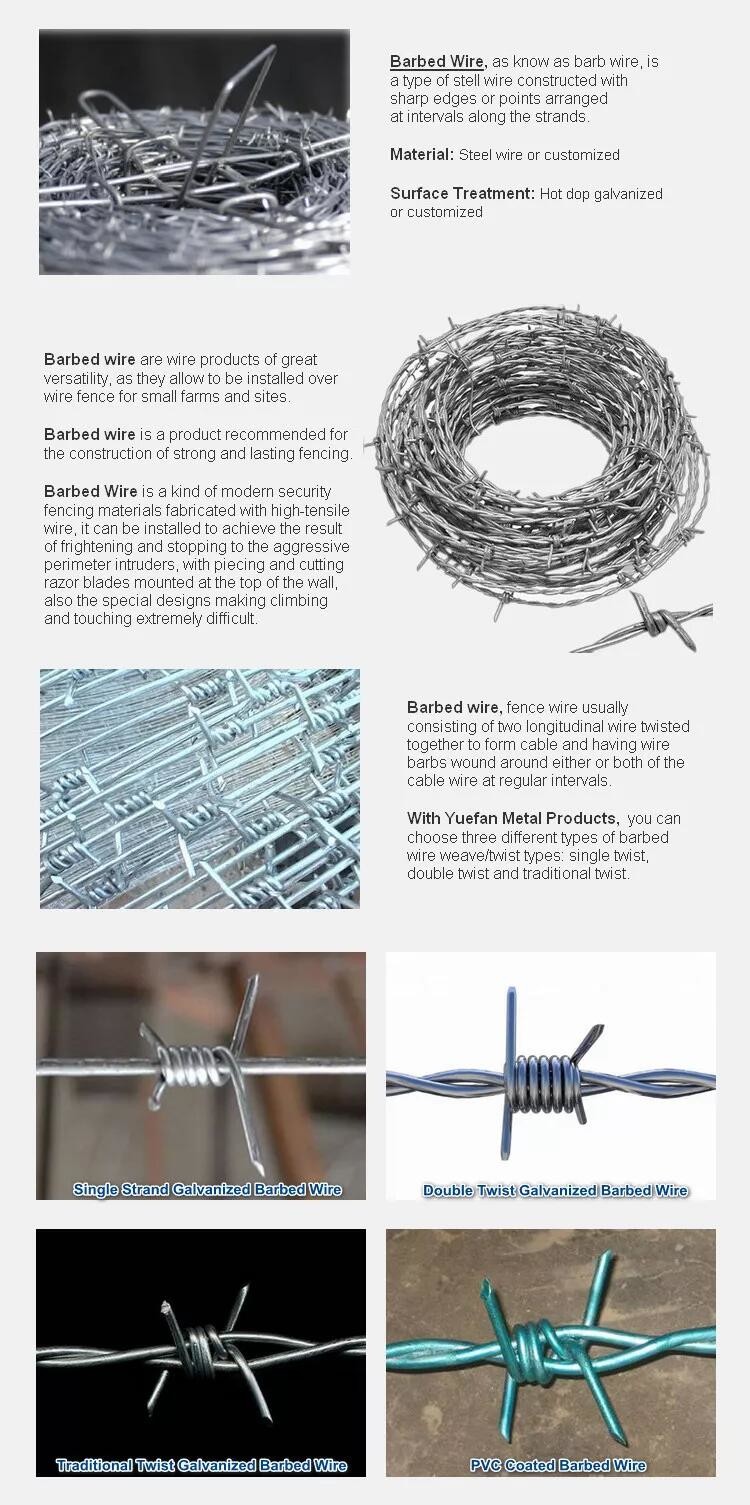 Barbed Wire, as know as barb wire, is a type of stell wire constructed with sharp edges or points arranged at intervals along the strands.

Material: Steel wire or customized

Surface Treatment: Hot dop galvanized or customized

Barbed wire are wire products of great versatility, as they allow to be installed over wire fence for small farms and sites.

Barbed wire is a product recommended for the construction of strong and lasting fencing.

Barbed Wire is a kind of modern security fencing materials fabricated with high-tensile wire, it can be installed to achieve the result of frightening and stopping to the aggressive perimeter intruders, with piecing and cutting razor blades mounted at the top of the wall, also the special designs making climbing and touching extremely difficult.

Barbed wire, fence wire usually consisting of two longitudinal wire twisted together to form cable and having wire barbs wound around either or both of the cable wire at regular intervals.

With Yuefan Metal Products, you can choose three different types of barbed wire weave/twist types: single twist, double twist and traditional twist.

Single Strand Galvanized Barbed Wire

Double Twist Galvanized Barbed Wire

Traditional Twist Galvanized Barbed Wire

PVC Coated Barbed Wire