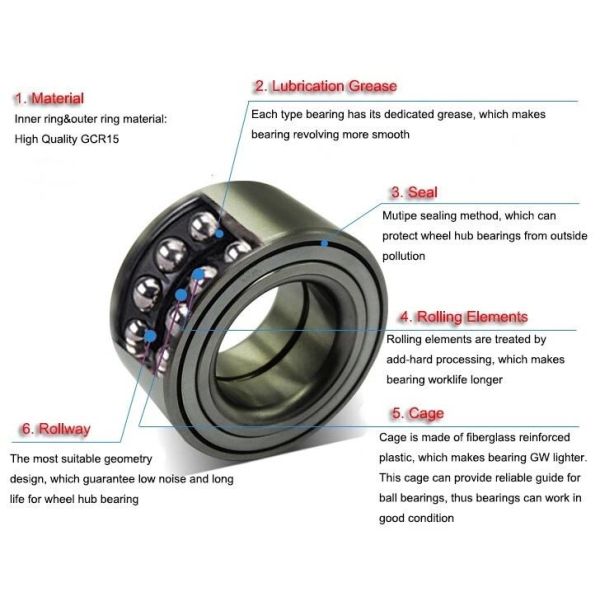 1. Material
Inner ring&outer ring material:
High Quality GCR15

2. Lubrication Grease
Each type bearing has its dedicated grease, which makes bearing revolving more smooth

3. Seal
Mutipe sealing method, which can protect wheel hub bearings from outside pollution

4. Rolling Elements
Rolling elements are treated by add-hard processing, which makes bearing worklife longer

5. Cage
Cage is made of fiberglass reinforced plastic, which makes bearing GW lighter. This cage can provide reliable guide for ball bearings, thus bearings can work in good condition

6. Rollway
The most suitable geometry design, which guarantee low noise and long life for wheel hub bearing