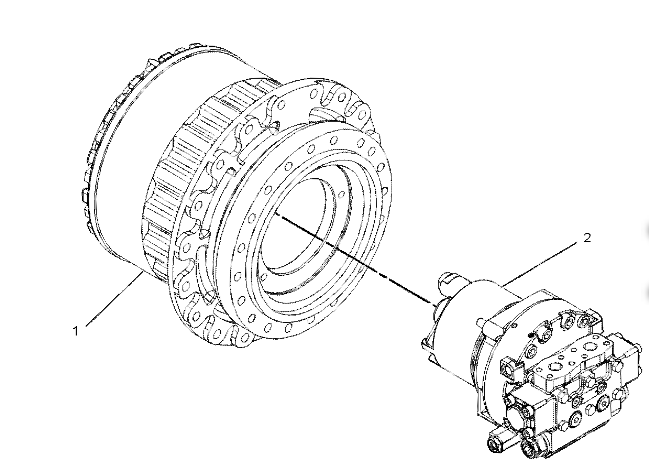 2

1