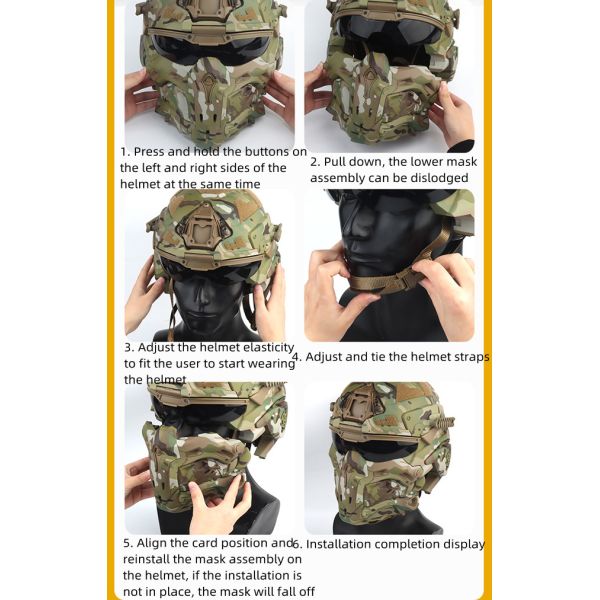 1. Press and hold the buttons on the left and right sides of the helmet at the same time

2. Pull down, the lower mask assembly can be dislodged

3. Adjust the helmet elasticity to fit the user to start wearing the helmet

4. Adjust and tie the helmet straps

5. Align the card position and reinstall the mask assembly on the helmet, if the installation is not in place, the mask will fall off

6. Installation completion display