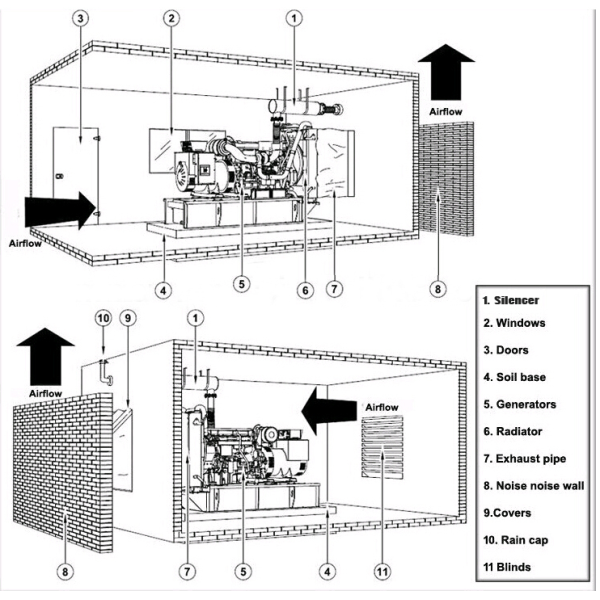 3
2
1
Airflow
Airflow
4
5
6
7
8

10
9
1
Airflow
Airflow
8
7
5
4
11

1. Silencer
2. Windows
3. Doors
4. Soil base
5. Generators
6. Radiator
7. Exhaust pipe
8. Noise noise wall
9.Covers
10. Rain cap
11 Blinds