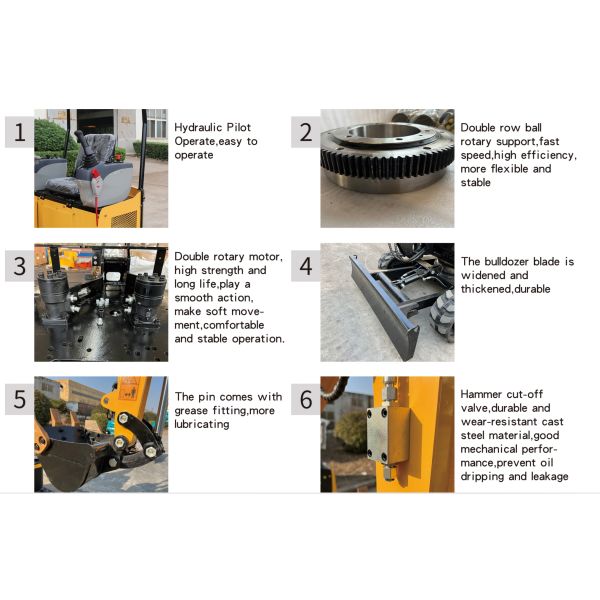 1

Hydraulic Pilot Operate,easy to operate

2

Double row ball rotary support,fast speed,high efficiency, more flexible and stable

3

Double rotary motor, high strength and long life,play a smooth action, make soft movement,comfortable and stable operation.

4

The bulldozer blade is widened and thickened,durable

5

The pin comes with grease fitting,more lubricating

6

Hammer cut-off valve,durable and wear-resistant cast steel material,good mechanical performance,prevent oil dripping and leakage