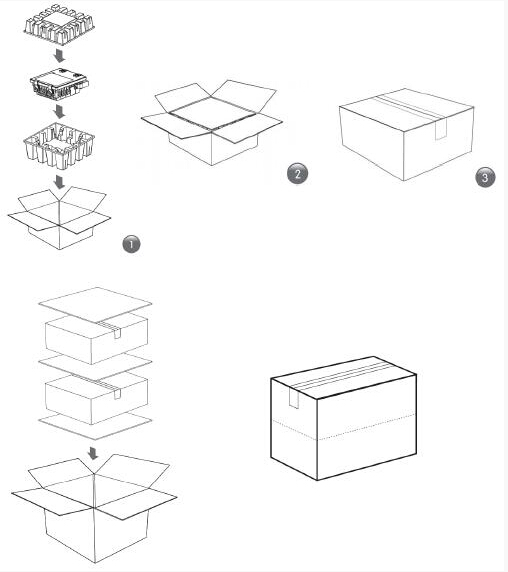 1
2
3