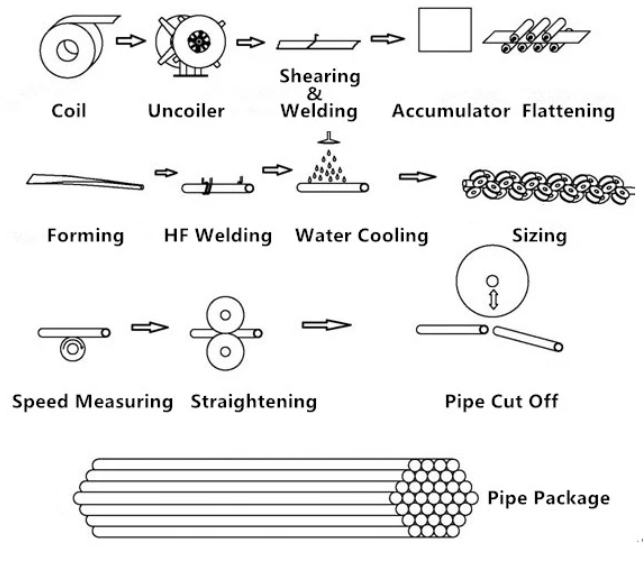 Coil Uncoiler Shearing & Welding Accumulator Flattening

Forming HF Welding Water Cooling Sizing

Speed Measuring Straightening Pipe Cut Off

Pipe Package