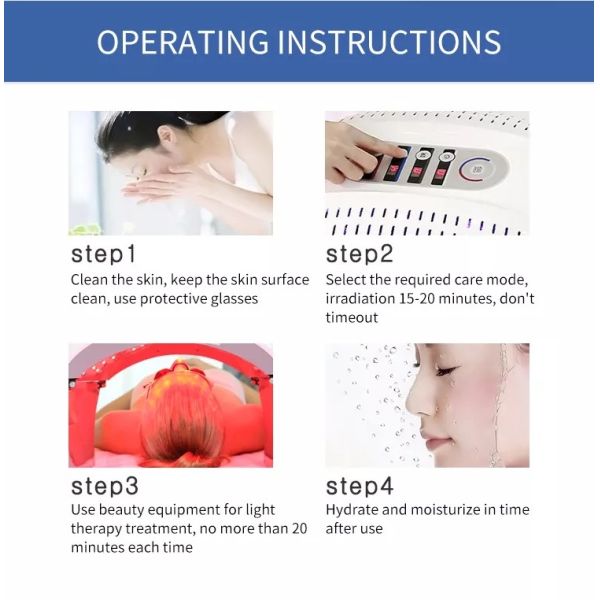 OPERATING INSTRUCTIONS

step1
Clean the skin, keep the skin surface clean, use protective glasses

step2
Select the required care mode, irradiation 15-20 minutes, don't timeout

step3
Use beauty equipment for light therapy treatment, no more than 20 minutes each time

step4
Hydrate and moisturize in time after use